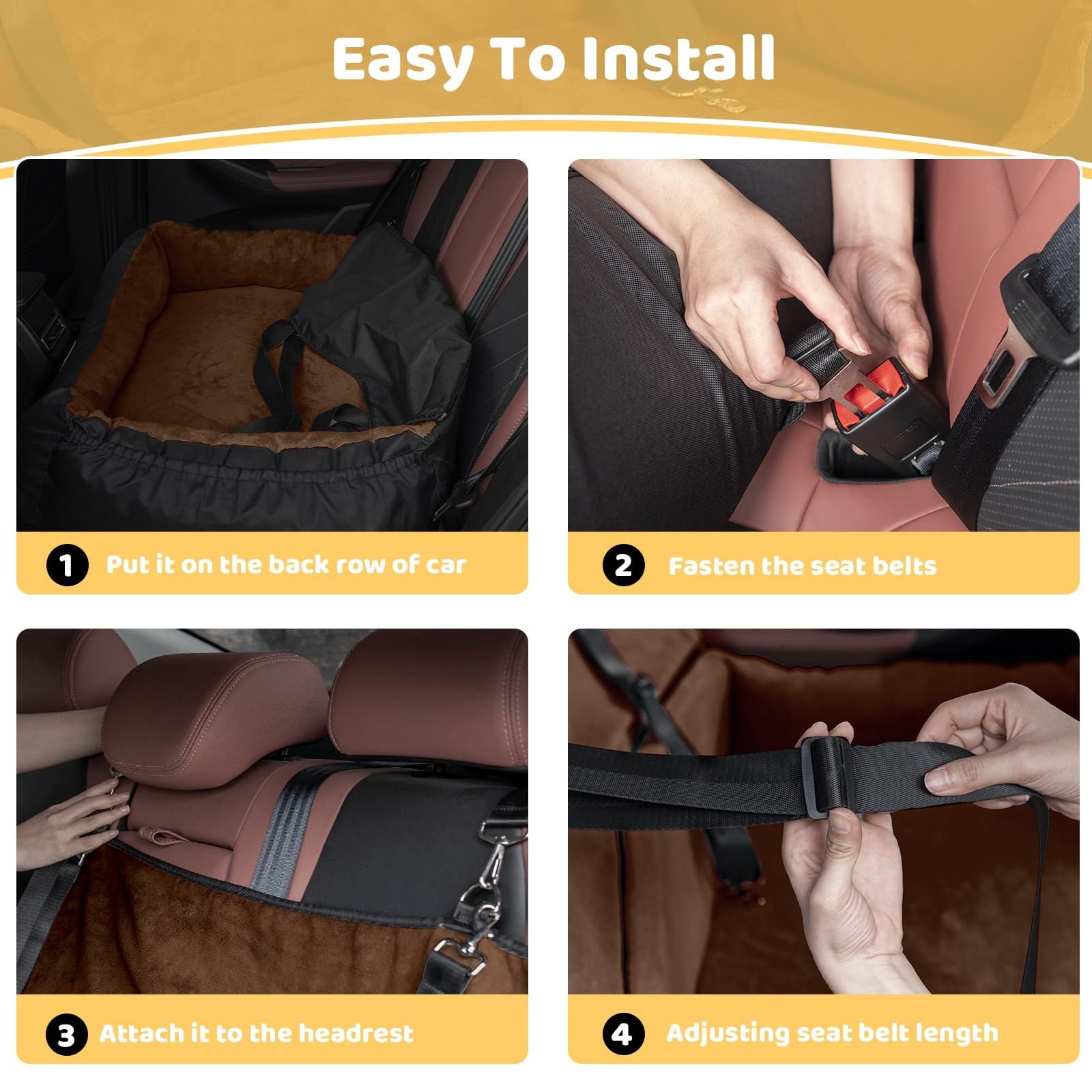 Easy To Install

1 Put it on the back row of car

2 Fasten the seat belts

3 Attach it to the headrest

4 Adjusting seat belt length