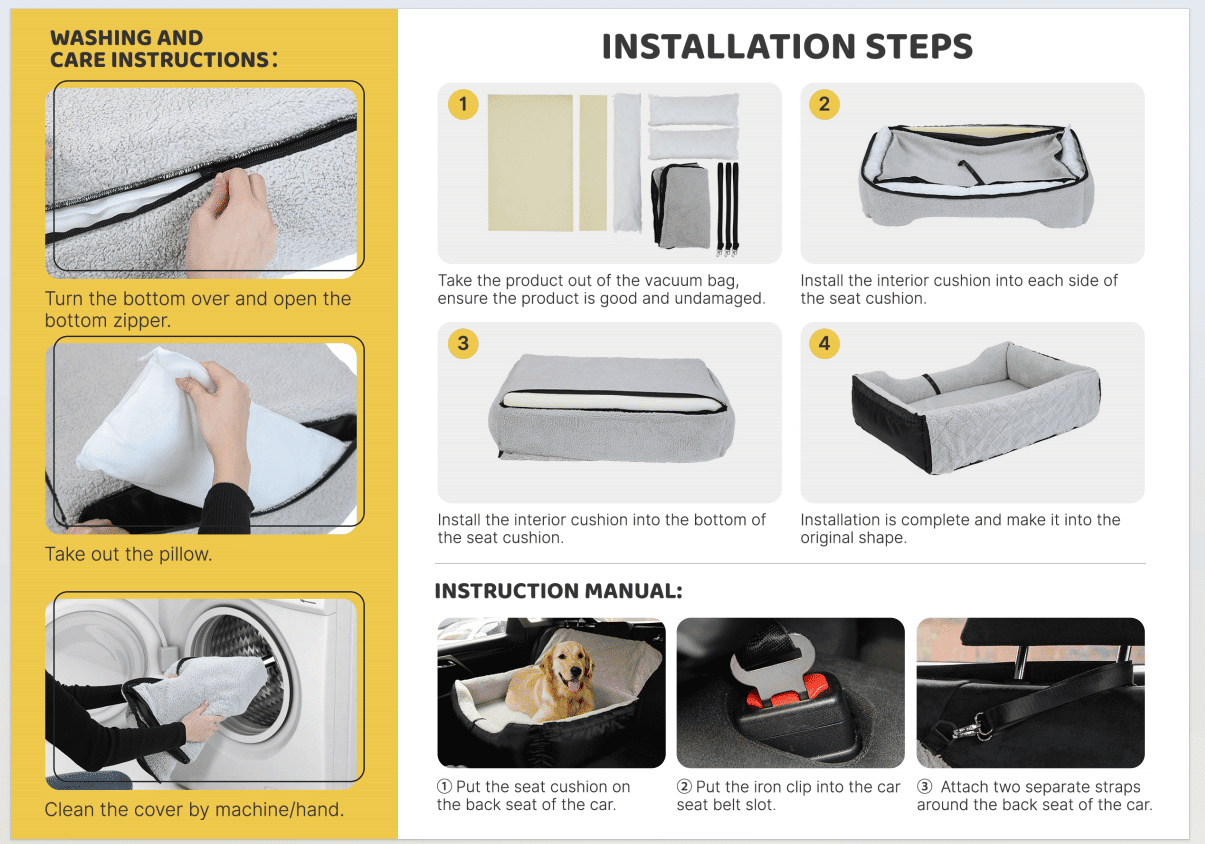 WASHING AND CARE INSTRUCTIONS:

Turn the bottom over and open the bottom zipper.

Take out the pillow.

Clean the cover by machine/hand.

INSTALLATION STEPS

1

Take the product out of the vacuum bag, ensure the product is good and undamaged.

2

Install the interior cushion into each side of the seat cushion.

3

Install the interior cushion into the bottom of the seat cushion.

4

Installation is complete and make it into the original shape.

INSTRUCTION MANUAL:

① Put the seat cushion on the back seat of the car.

② Put the iron clip into the car seat belt slot.

③ Attach two separate straps around the back seat of the car.